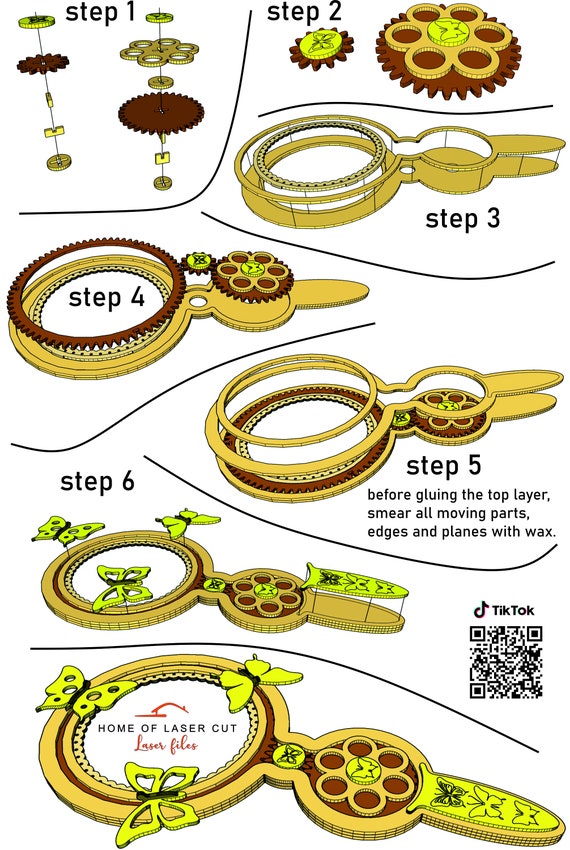 step 1

step 2

step 3

step 4

step 5

before gluing the top layer, smear all moving parts, edges and planes with wax.

step 6

TikTok

HOME OF LASER CUT
Laser files