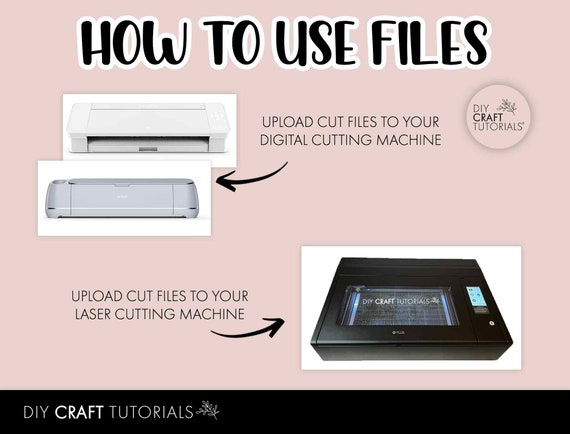 HOW TO USE FILES

DIY CRAFT TUTORIALS®

UPLOAD CUT FILES TO YOUR DIGITAL CUTTING MACHINE

UPLOAD CUT FILES TO YOUR LASER CUTTING MACHINE

DIY CRAFT TUTORIALS

DIY CRAFT TUTORIALS