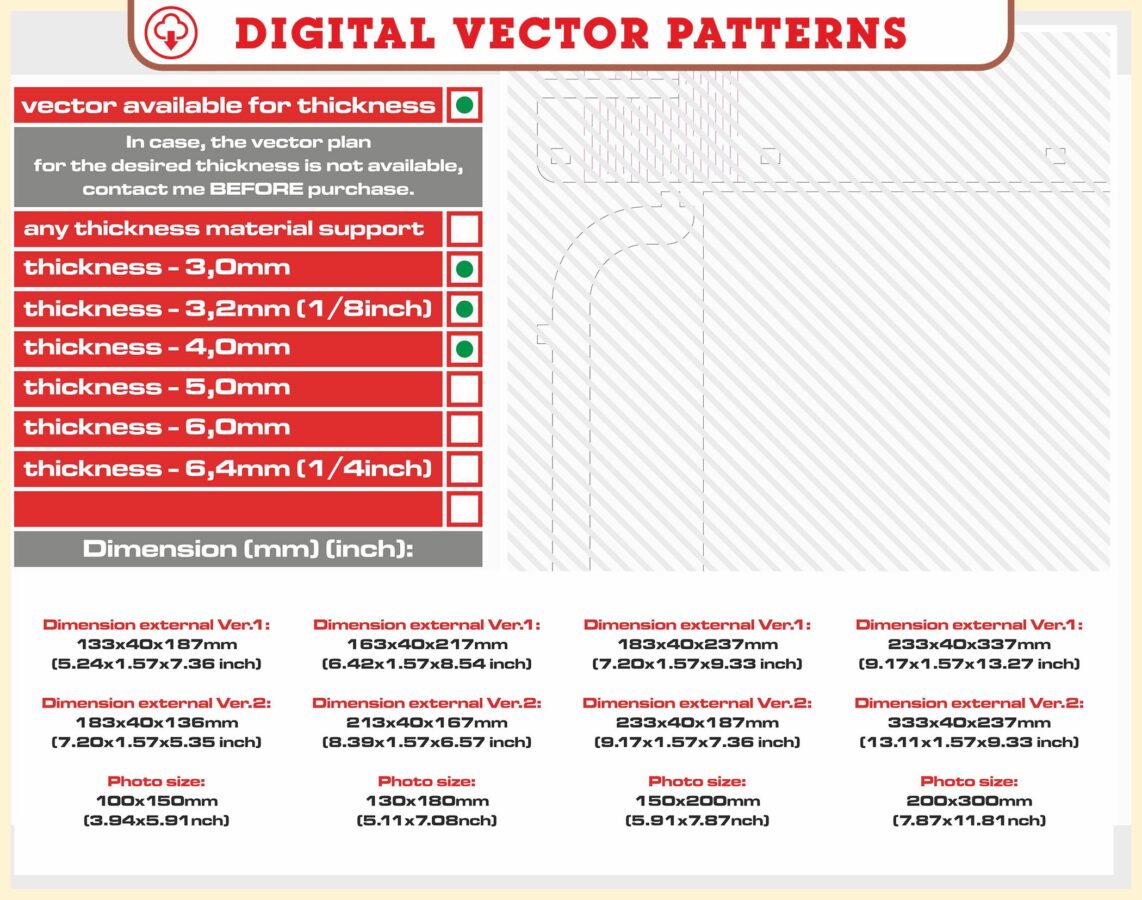 DIGITAL VECTOR PATTERNS

vector available for thickness

In case, the vector plan for the desired thickness is not available, contact me BEFORE purchase.

any thickness material support

thickness - 3,0mm

thickness - 3,2mm (1/8inch)

thickness - 4,0mm

thickness - 5,0mm

thickness - 6,0mm

thickness - 6,4mm (1/4inch)

Dimension (mm) (inch):

Dimension external Ver.1:
133x40x187mm
(5.24x1.57x7.36 inch)

Dimension external Ver.2:
183x40x136mm
(7.20x1.57x5.35 inch)

Photo size:
100x150mm
(3.94x5.91nch)

Dimension external Ver.1:
163x40x217mm
(6.42x1.57x8.54 inch)

Dimension external Ver.2:
213x40x167mm
(8.39x1.57x6.57 inch)

Photo size:
130x180mm
(5.11x7.08nch)

Dimension external Ver.1:
183x40x237mm
(7.20x1.57x9.33 inch)

Dimension external Ver.2:
233x40x187mm
(9.17x1.57x7.36 inch)

Photo size:
150x200mm
(5.91x7.87nch)

Dimension external Ver.1:
233x40x337mm
(9.17x1.57x13.27 inch)

Dimension external Ver.2:
333x40x237mm
(13.11x1.57x9.33 inch)

Photo size:
200x300mm
(7.87x11.81nch)