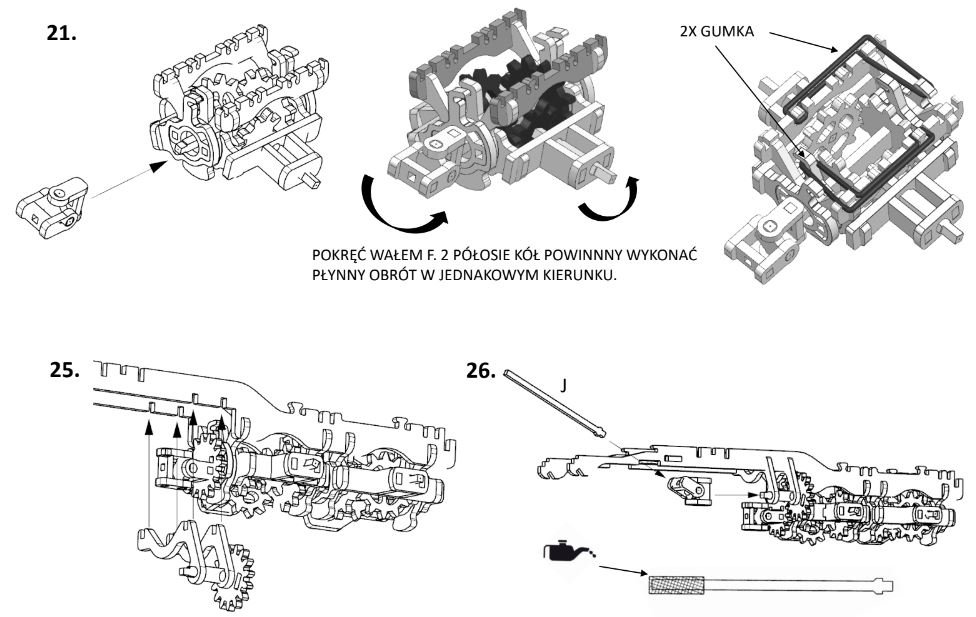 21.

2X GUMKA

POKRĘĆ WAŁEM F. 2 PÓŁOSIE KÓŁ POWINNNY WYKONAĆ PŁYNNY OBRÓT W JEDNAKOWYM KIERUNKU.

25.

26.

J