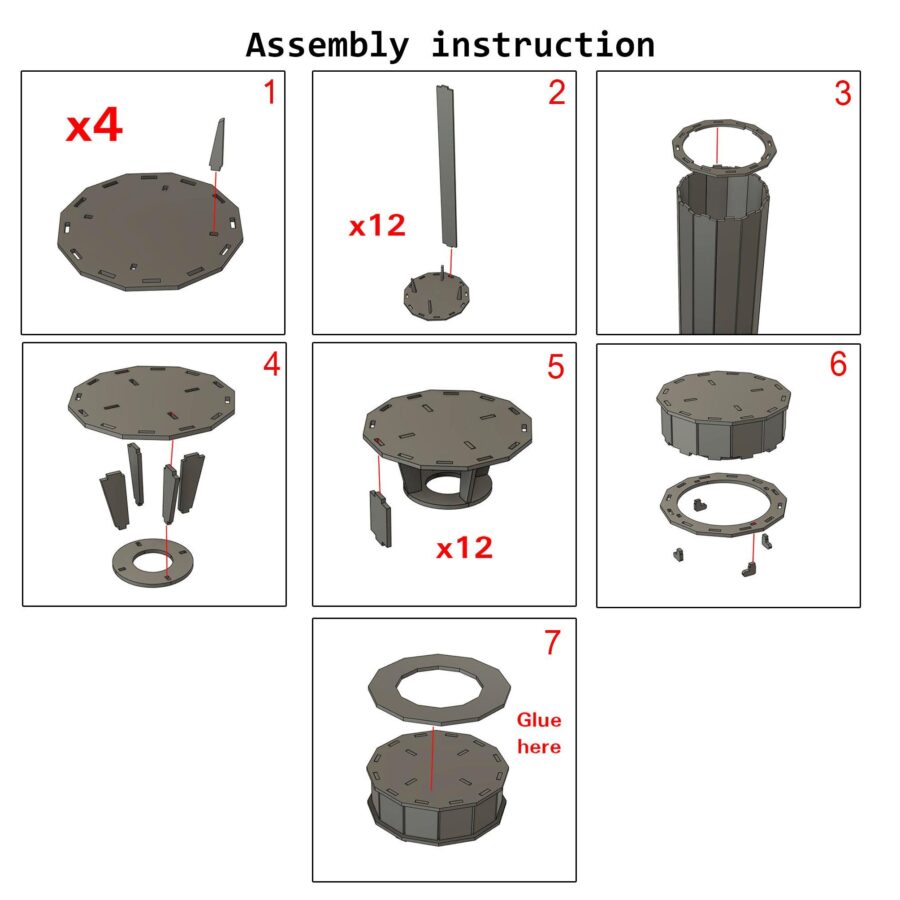 Assembly instruction

1
x4

2
x12

3

4

5
x12

6

7
Glue here