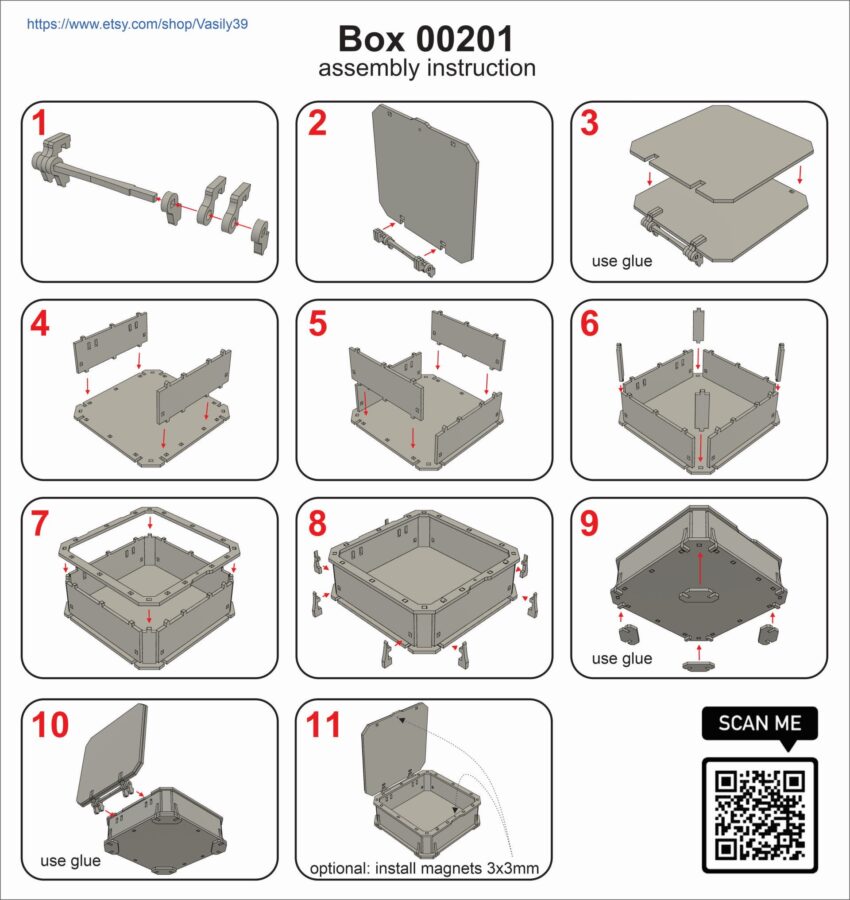 https://www.etsy.com/shop/Vasily39

Box 00201
assembly instruction

1

2

3
use glue

4

5

6

7

8

9
use glue

10
use glue

11
optional: install magnets 3x3mm

SCAN ME