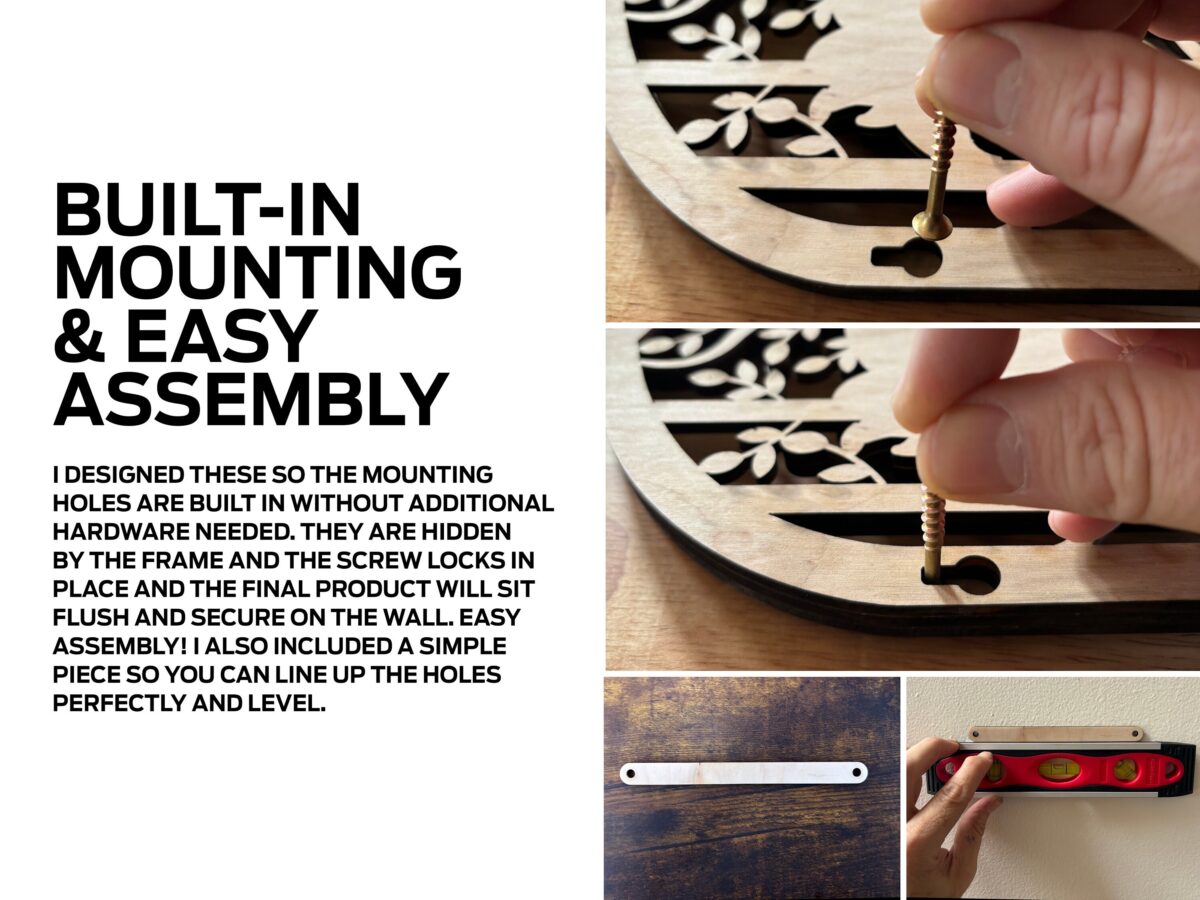 BUILT-IN MOUNTING & EASY ASSEMBLY

I DESIGNED THESE SO THE MOUNTING HOLES ARE BUILT IN WITHOUT ADDITIONAL HARDWARE NEEDED. THEY ARE HIDDEN BY THE FRAME AND THE SCREW LOCKS IN PLACE AND THE FINAL PRODUCT WILL SIT FLUSH AND SECURE ON THE WALL. EASY ASSEMBLY! I ALSO INCLUDED A SIMPLE PIECE SO YOU CAN LINE UP THE HOLES PERFECTLY AND LEVEL.