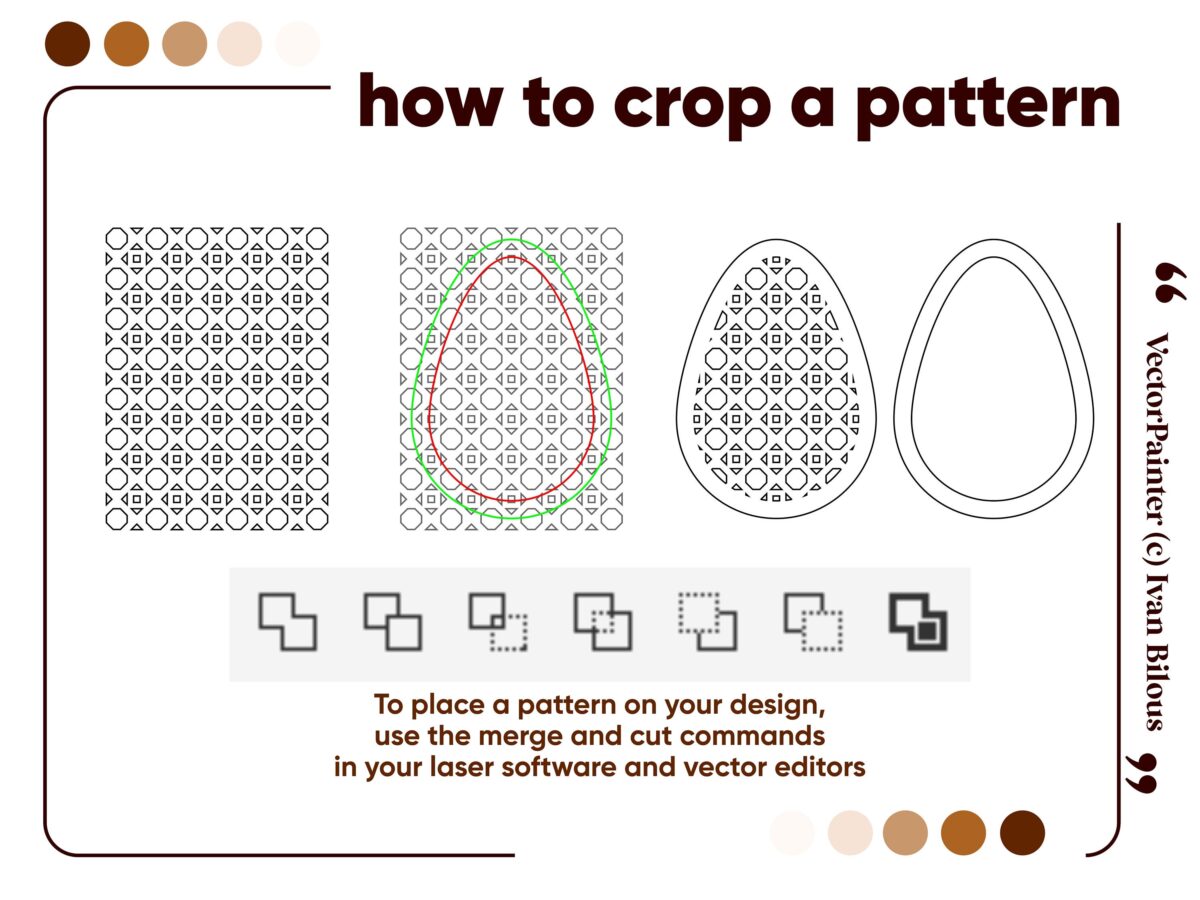 how to crop a pattern

To place a pattern on your design, use the merge and cut commands in your laser software and vector editors

“ VectorPainter (c) Ivan Bilous ”