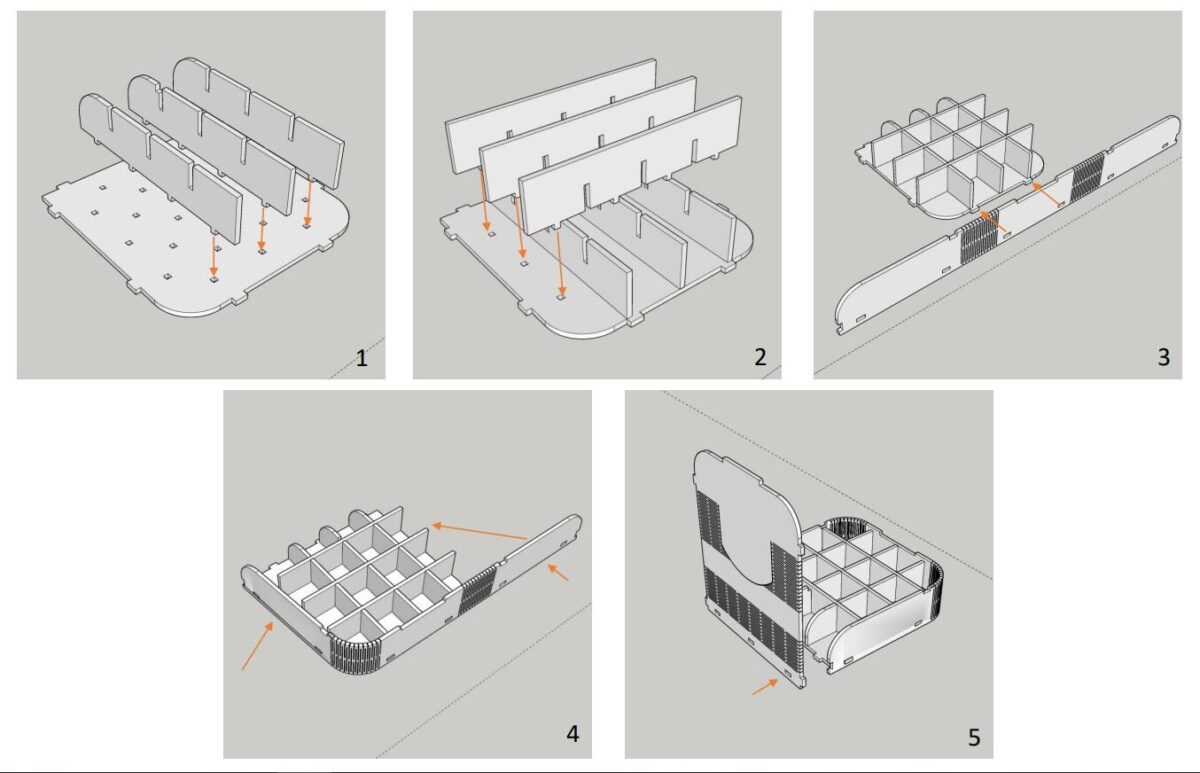 1

2

3

4

5