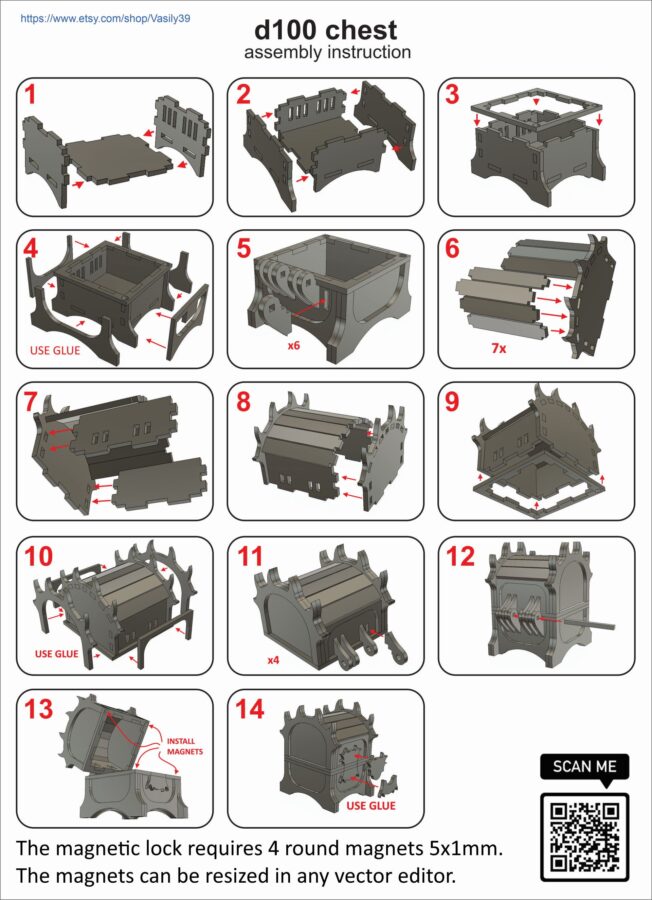 https://www.etsy.com/shop/Vasily39

d100 chest
assembly instruction

1

2

3

4
USE GLUE

5
x6

6
7x

7

8

9

10
USE GLUE

11
x4

12

13
INSTALL MAGNETS

14
USE GLUE

SCAN ME

The magnetic lock requires 4 round magnets 5x1mm.
The magnets can be resized in any vector editor.