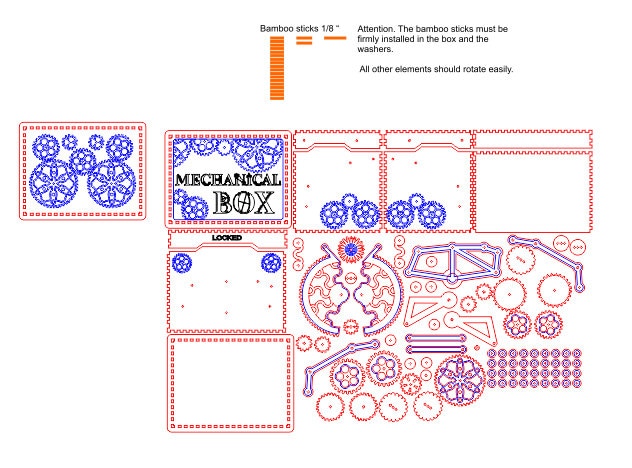 Bamboo sticks 1/8 "

Attention. The bamboo sticks must be firmly installed in the box and the washers.

All other elements should rotate easily.

MECHANICAL BOX

LOCKED