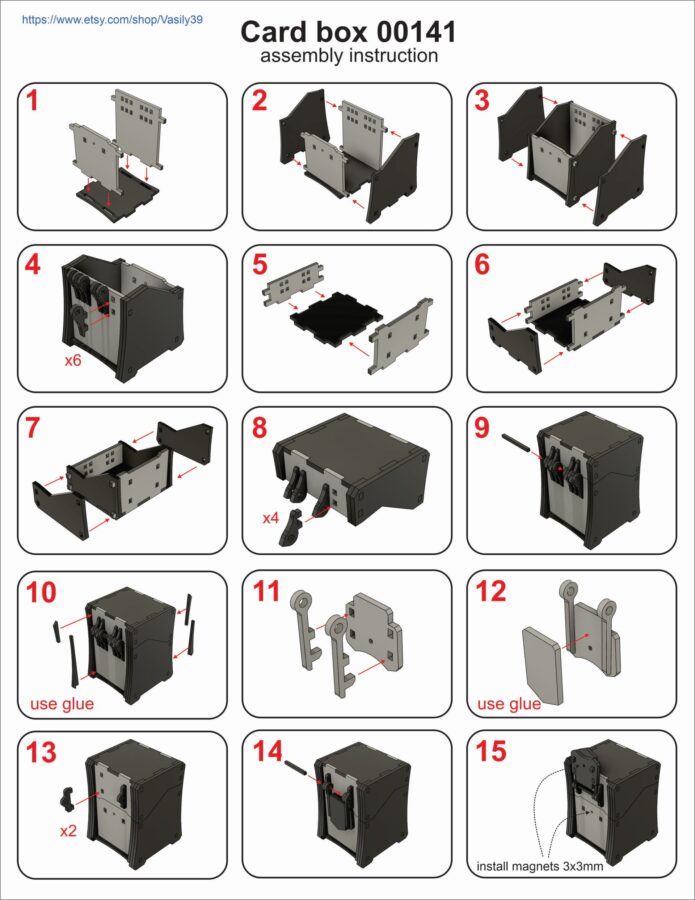 https://www.etsy.com/shop/Vasily39

Card box 00141
assembly instruction

1

2

3

4
x6

5

6

7

8
x4

9

10
use glue

11

12
use glue

13
x2

14

15
install magnets 3x3mm