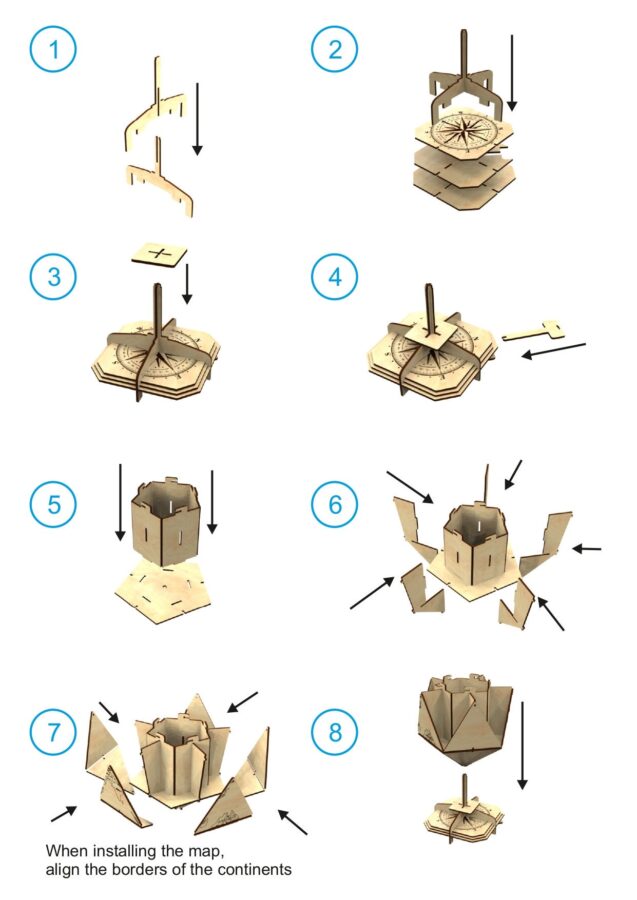 1

2

3

4

5

6

7

8

When installing the map, align the borders of the continents