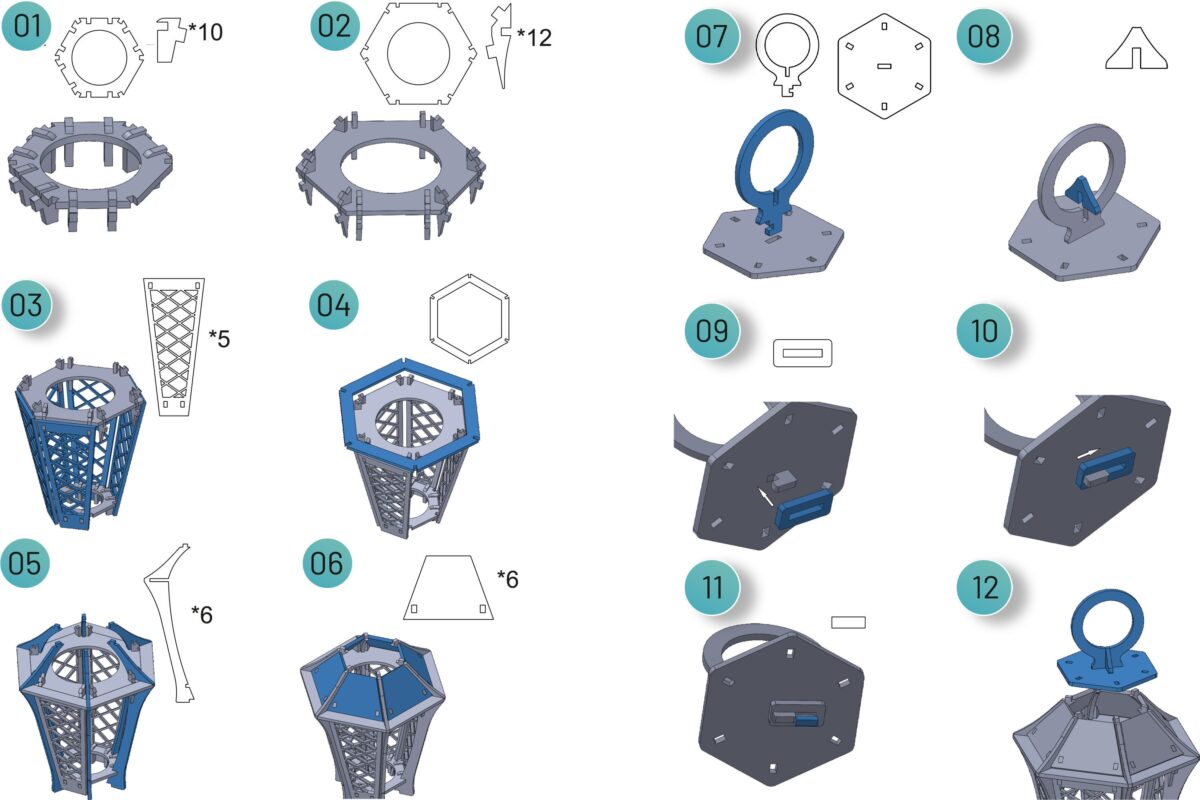 01
*10

02
*12

03
*5

04

05
*6

06
*6

07

08

09

10

11

12