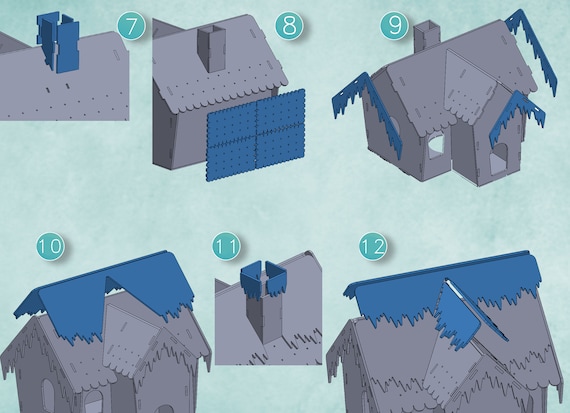 7
8
9
10
11
12