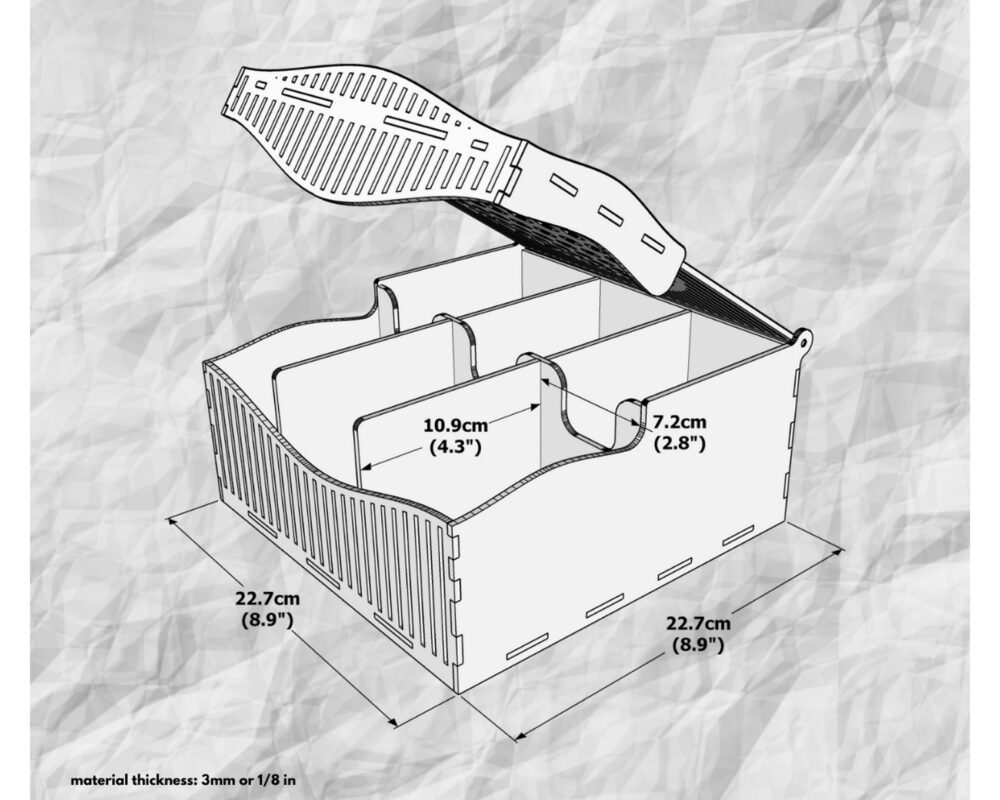 10.9cm
(4.3")

7.2cm
(2.8")

22.7cm
(8.9")

22.7cm
(8.9")

material thickness: 3mm or 1/8 in